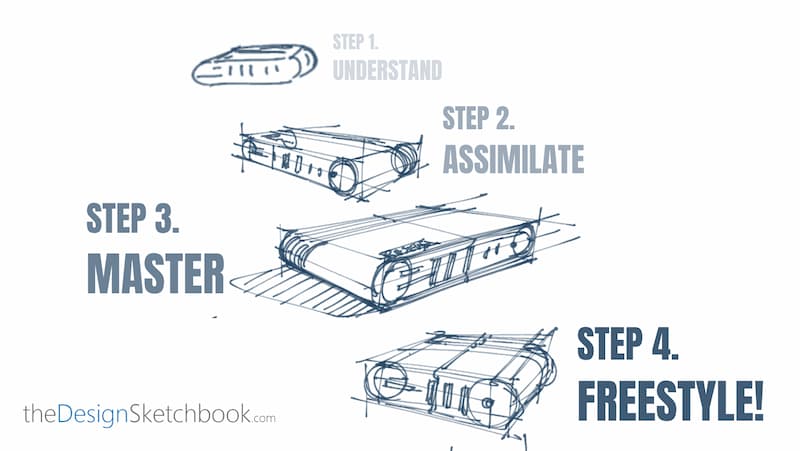 STEP 1.
UNDERSTAND

STEP 2.
ASSIMILATE

STEP 3.
MASTER

STEP 4.
FREESTYLE!

theDesignSketchbook.com